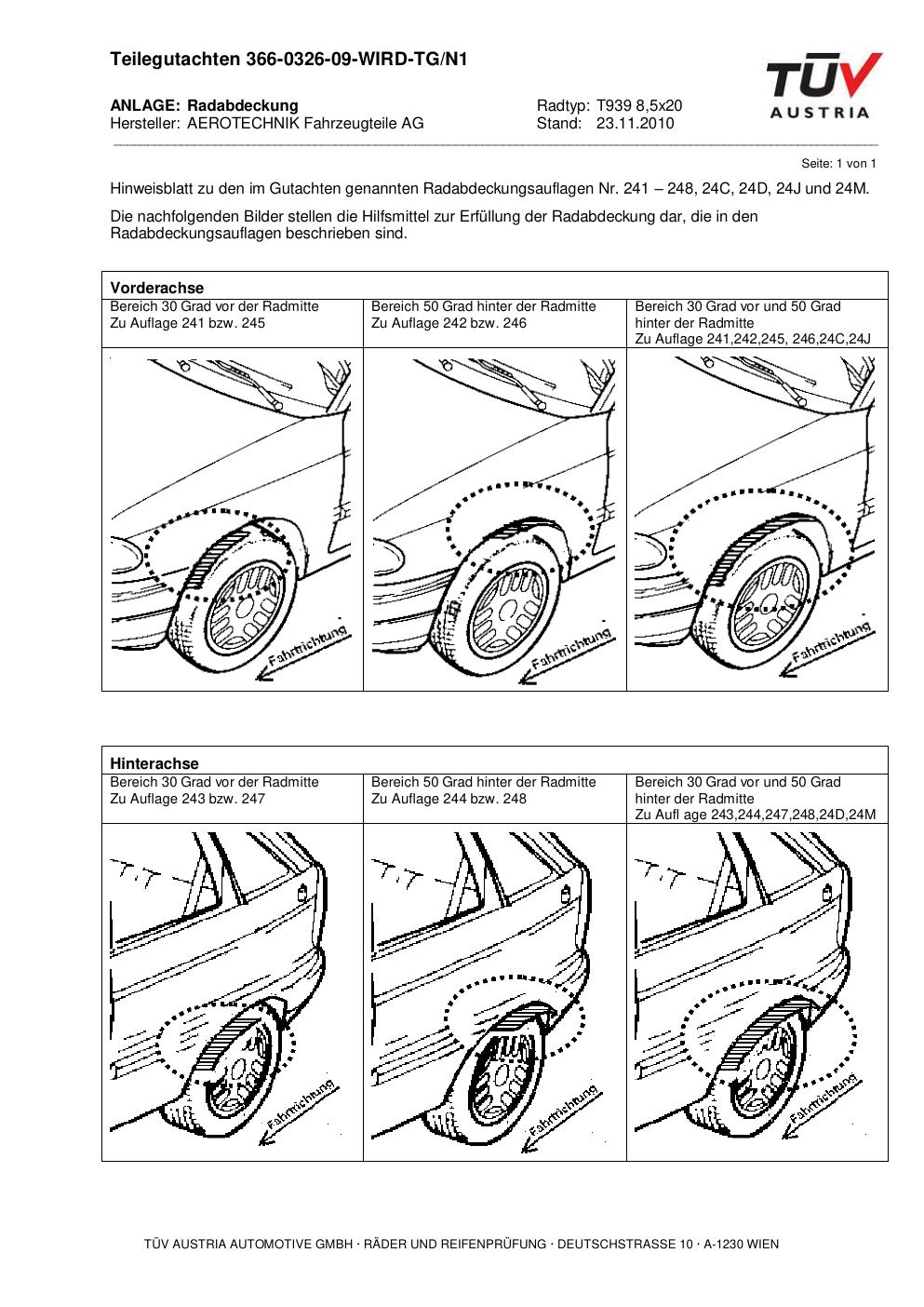 Teilegutachten 366-0326-09-WIRD-TG/N1

TÜV AUSTRIA

ANLAGE: Radabdeckung
Hersteller: AEROTECHNIK Fahrzeugteile AG

Radtyp: T939 8,5x20
Stand: 23.11.2010

Seite: 1 von 1

Hinweisblatt zu den im Gutachten genannten Radabdeckungsauflagen Nr. 241 – 248, 24C, 24D, 24J und 24M.

Die nachfolgenden Bilder stellen die Hilfsmittel zur Erfüllung der Radabdeckung dar, die in den Radabdeckungsauflagen beschrieben sind.

| Vorderachse | | |
|---|---|---|
| Bereich 30 Grad vor der Radmitte Zu Auflage 241 bzw. 245 | Bereich 50 Grad hinter der Radmitte Zu Auflage 242 bzw. 246 | Bereich 30 Grad vor und 50 Grad hinter der Radmitte Zu Auflage 241,242,245, 246,24C,24J |
| Fahrtrichtung | Fahrtrichtung | Fahrtrichtung |

| Hinterachse | | |
|---|---|---|
| Bereich 30 Grad vor der Radmitte Zu Auflage 243 bzw. 247 | Bereich 50 Grad hinter der Radmitte Zu Auflage 244 bzw. 248 | Bereich 30 Grad vor und 50 Grad hinter der Radmitte Zu Aufl age 243,244,247,248,24D,24M |
| Fahrtrichtung | Fahrtrichtung | Fahrtrichtung |

TÜV AUSTRIA AUTOMOTIVE GMBH · RÄDER UND REIFENPRÜFUNG · DEUTSCHSTRASSE 10 · A-1230 WIEN