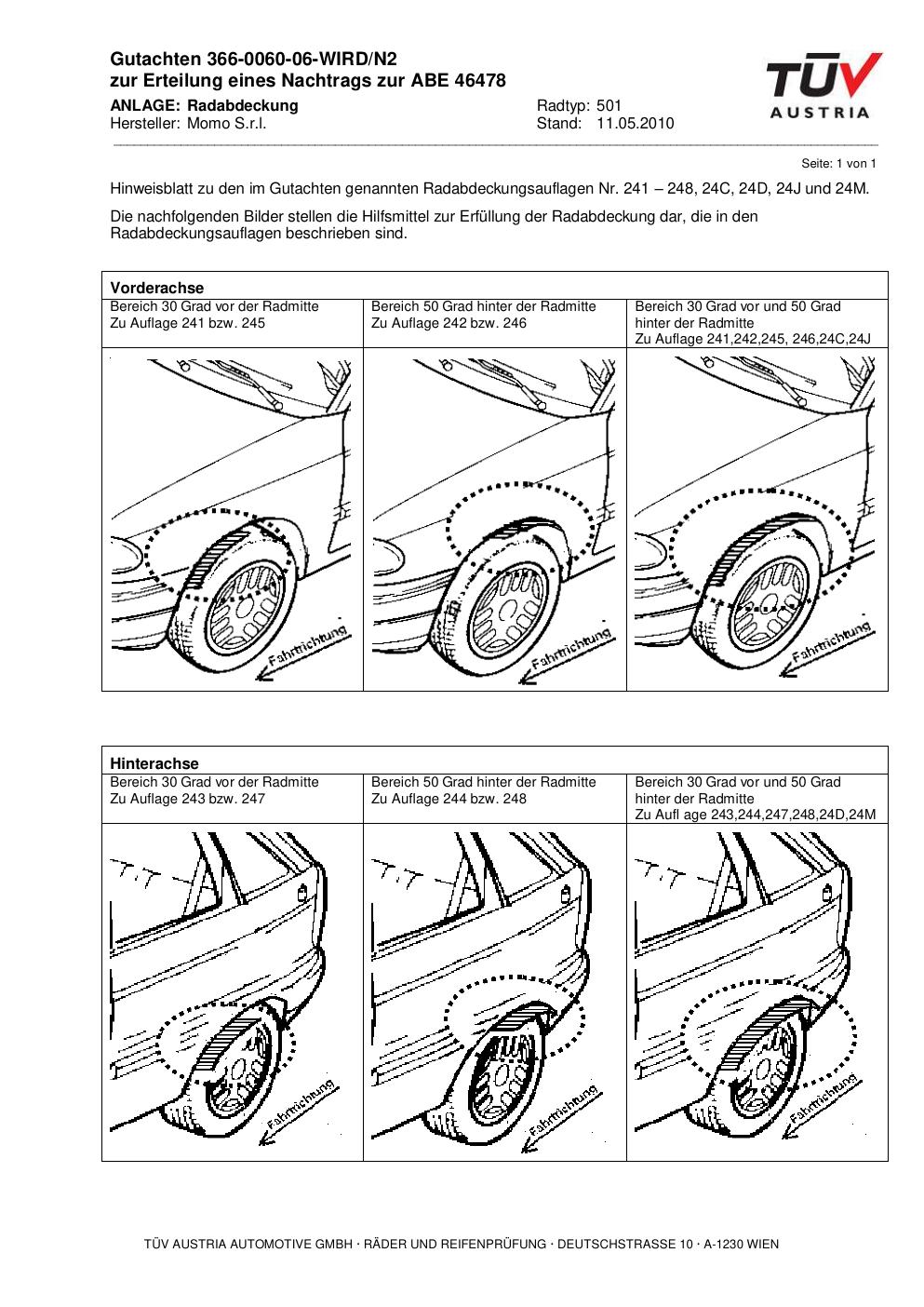 Gutachten 366-0060-06-WIRD/N2
zur Erteilung eines Nachtrags zur ABE 46478

ANLAGE: Radabdeckung
Hersteller: Momo S.r.l.

Radtyp: 501
Stand: 11.05.2010

TÜV AUSTRIA

Seite: 1 von 1

Hinweisblatt zu den im Gutachten genannten Radabdeckungsauflagen Nr. 241 – 248, 24C, 24D, 24J und 24M.

Die nachfolgenden Bilder stellen die Hilfsmittel zur Erfüllung der Radabdeckung dar, die in den Radabdeckungsauflagen beschrieben sind.

| Vorderachse | | |
|---|---|---|
| Bereich 30 Grad vor der Radmitte Zu Auflage 241 bzw. 245 | Bereich 50 Grad hinter der Radmitte Zu Auflage 242 bzw. 246 | Bereich 30 Grad vor und 50 Grad hinter der Radmitte Zu Auflage 241,242,245, 246,24C,24J |
| Fahrtrichtung | Fahrtrichtung | Fahrtrichtung |

| Hinterachse | | |
|---|---|---|
| Bereich 30 Grad vor der Radmitte Zu Auflage 243 bzw. 247 | Bereich 50 Grad hinter der Radmitte Zu Auflage 244 bzw. 248 | Bereich 30 Grad vor und 50 Grad hinter der Radmitte Zu Aufl age 243,244,247,248,24D,24M |
| Fahrtrichtung | Fahrtrichtung | Fahrtrichtung |

TÜV AUSTRIA AUTOMOTIVE GMBH · RÄDER UND REIFENPRÜFUNG · DEUTSCHSTRASSE 10 · A-1230 WIEN