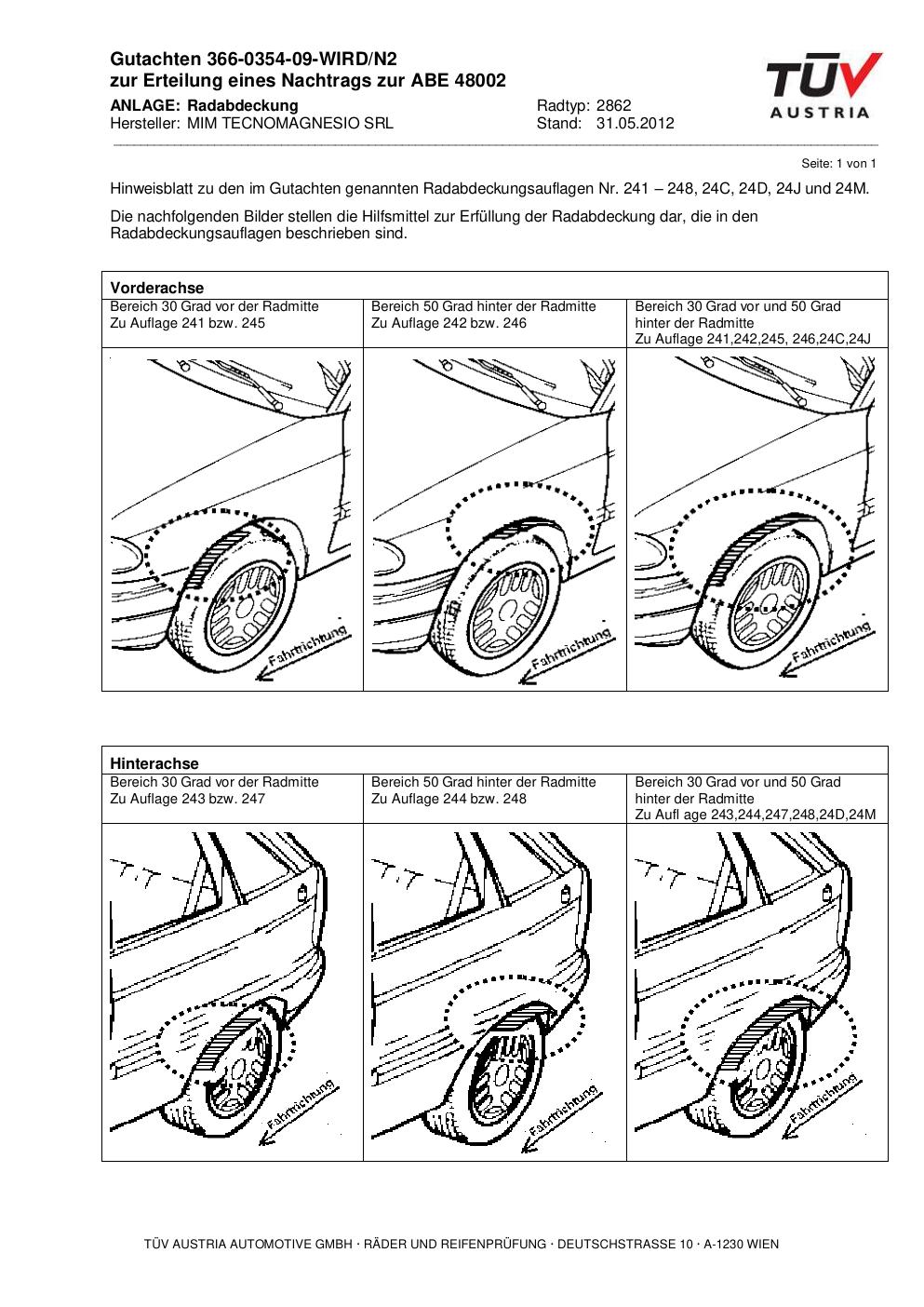 Gutachten 366-0354-09-WIRD/N2
zur Erteilung eines Nachtrags zur ABE 48002

ANLAGE: Radabdeckung
Hersteller: MIM TECNOMAGNESIO SRL

Radtyp: 2862
Stand: 31.05.2012

TÜV AUSTRIA

Seite: 1 von 1

Hinweisblatt zu den im Gutachten genannten Radabdeckungsauflagen Nr. 241 – 248, 24C, 24D, 24J und 24M.

Die nachfolgenden Bilder stellen die Hilfsmittel zur Erfüllung der Radabdeckung dar, die in den Radabdeckungsauflagen beschrieben sind.

| Vorderachse | | |
|---|---|---|
| Bereich 30 Grad vor der Radmitte Zu Auflage 241 bzw. 245 | Bereich 50 Grad hinter der Radmitte Zu Auflage 242 bzw. 246 | Bereich 30 Grad vor und 50 Grad hinter der Radmitte Zu Auflage 241,242,245, 246,24C,24J |
| Fahrtrichtung | Fahrtrichtung | Fahrtrichtung |

| Hinterachse | | |
|---|---|---|
| Bereich 30 Grad vor der Radmitte Zu Auflage 243 bzw. 247 | Bereich 50 Grad hinter der Radmitte Zu Auflage 244 bzw. 248 | Bereich 30 Grad vor und 50 Grad hinter der Radmitte Zu Aufl age 243,244,247,248,24D,24M |
| Fahrtrichtung | Fahrtrichtung | Fahrtrichtung |

TÜV AUSTRIA AUTOMOTIVE GMBH · RÄDER UND REIFENPRÜFUNG · DEUTSCHSTRASSE 10 · A-1230 WIEN